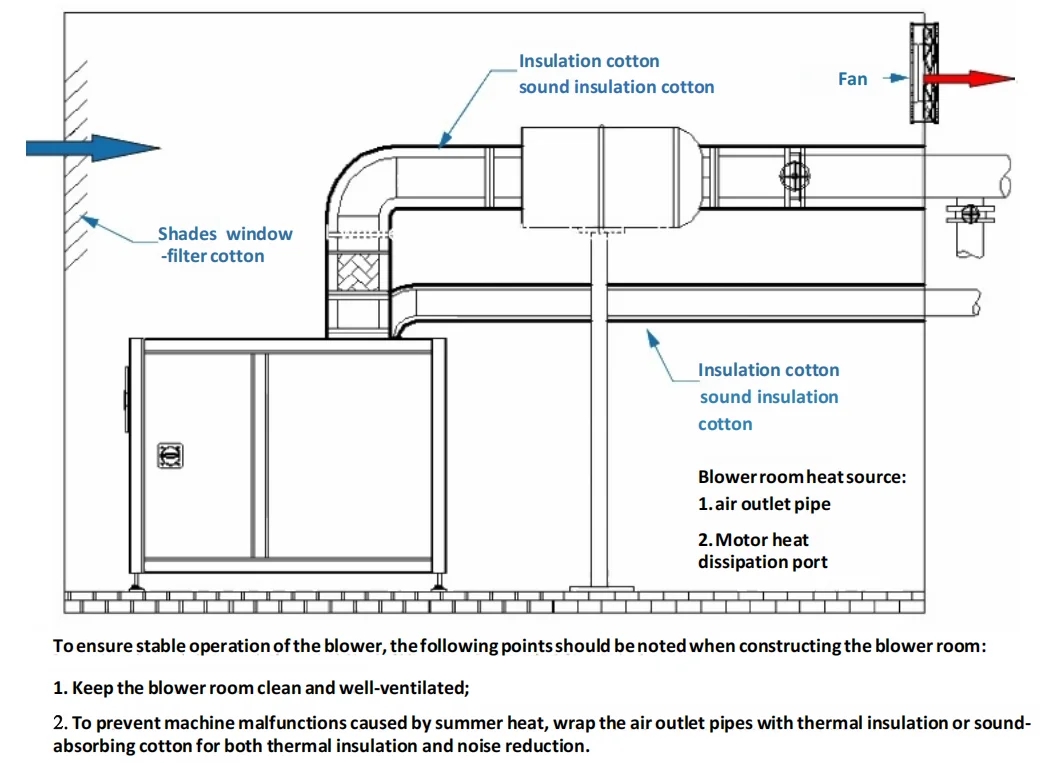 Insulation cotton
sound insulation cotton

Fan

Shades window
-filter cotton

Insulation cotton
sound insulation
cotton

Blower room heat source:
1. air outlet pipe
2. Motor heat dissipation port

To ensure stable operation of the blower, the following points should be noted when constructing the blower room:

1. Keep the blower room clean and well-ventilated;

2. To prevent machine malfunctions caused by summer heat, wrap the air outlet pipes with thermal insulation or sound-absorbing cotton for both thermal insulation and noise reduction.