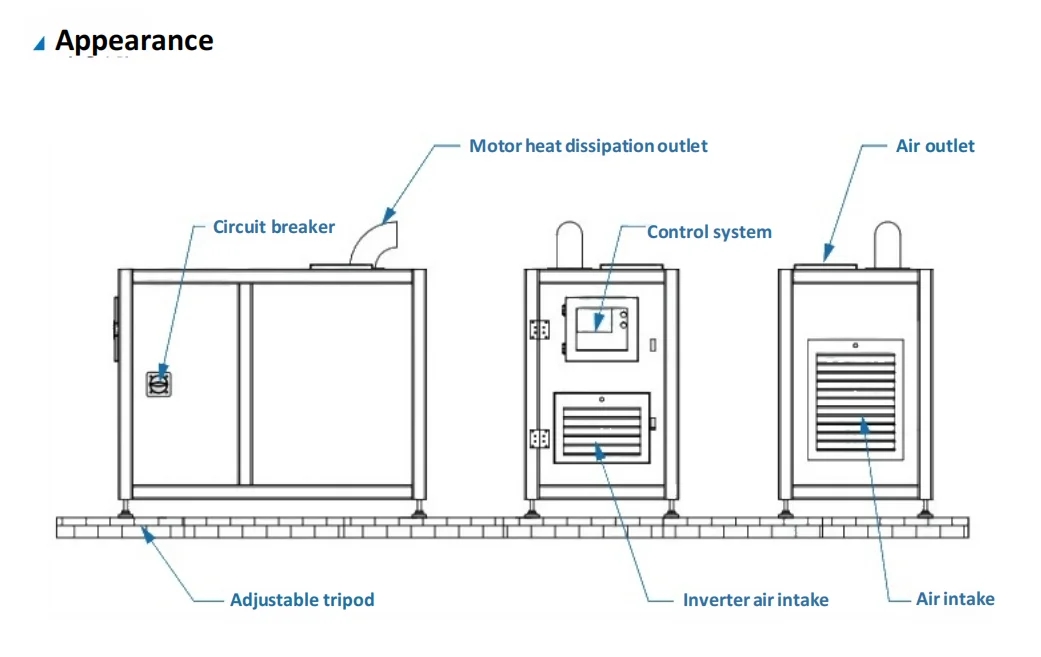 Appearance

Motor heat dissipation outlet

Air outlet

Circuit breaker

Control system

Adjustable tripod

Inverter air intake

Air intake